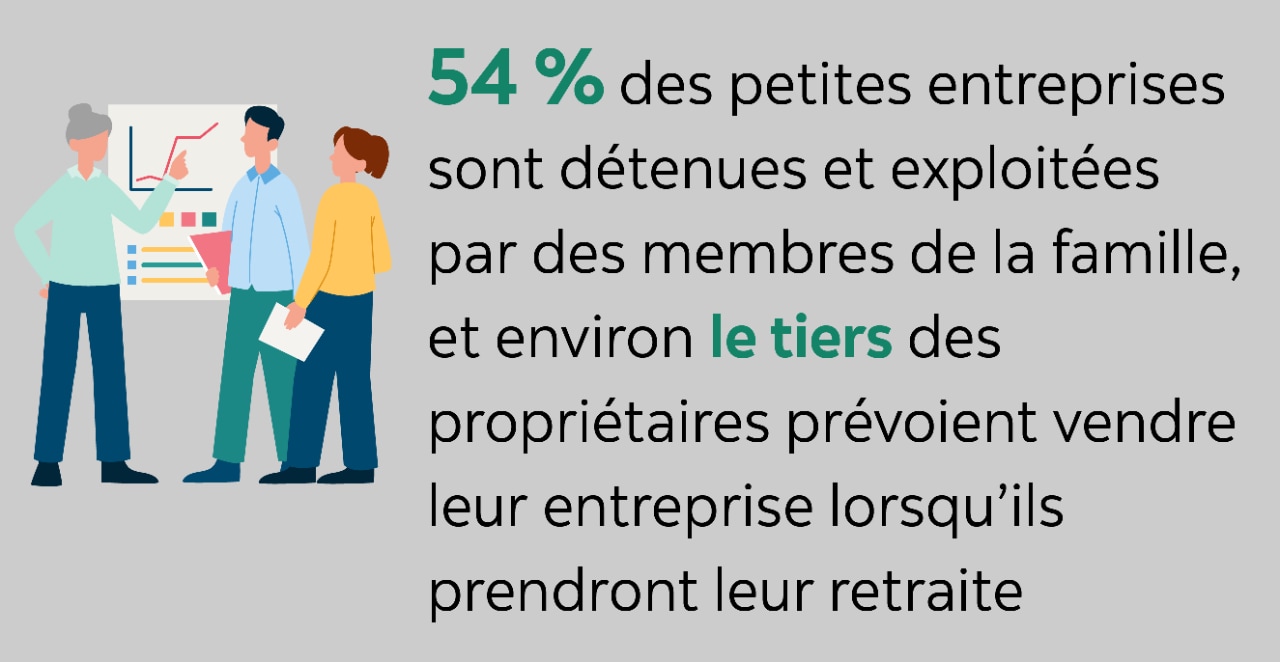 54 % des petites entreprises sont détenues et exploitées par des membres de la famille, et environ le tiers des propriétaires prévoient vendre leur entreprise lorsqu'ils prendront leur retraite