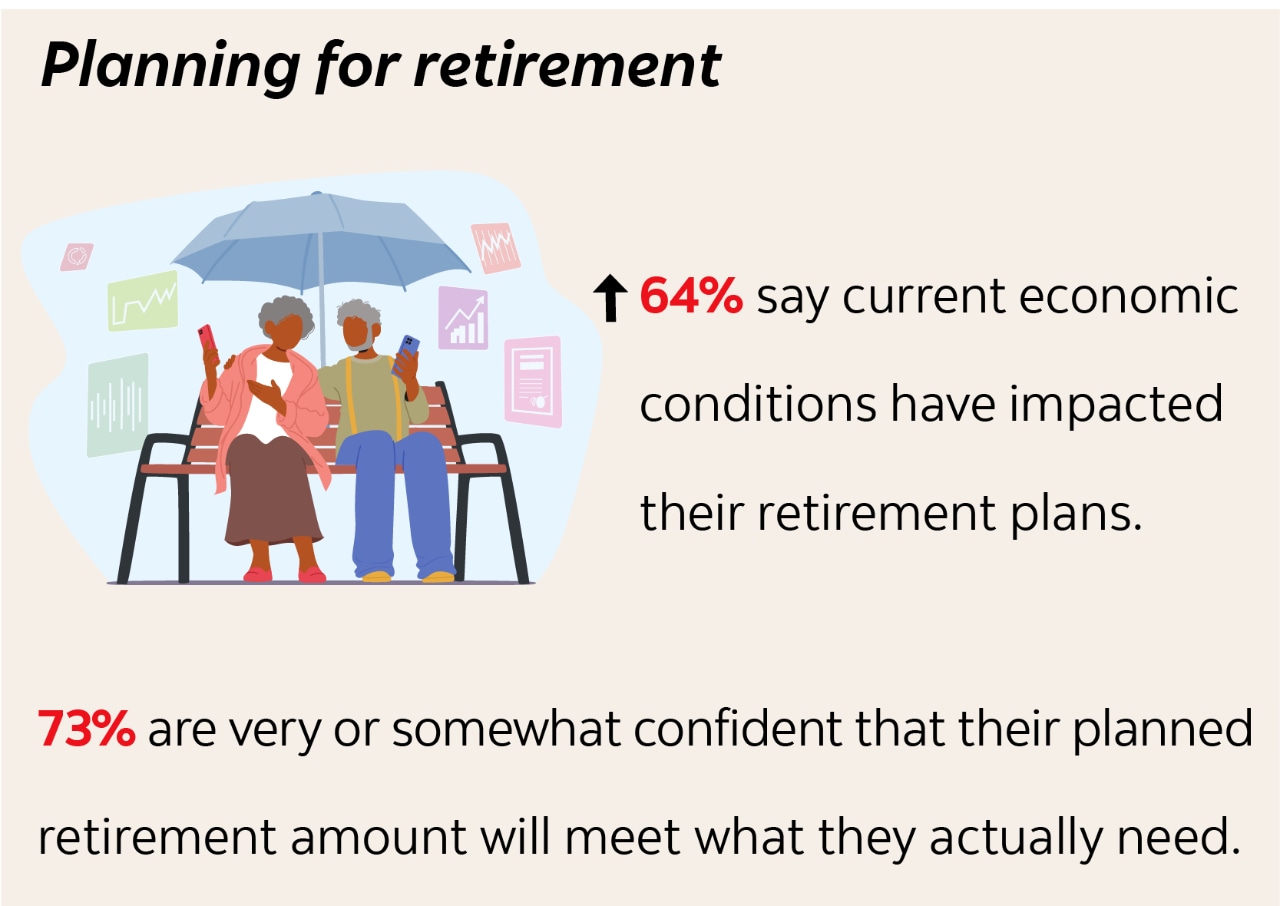 Planning for retirement

↑ 64% say current economic conditions have impacted their retirement plans.

73% are very or somewhat confident that their planned retirement amount will meet what they actually need.