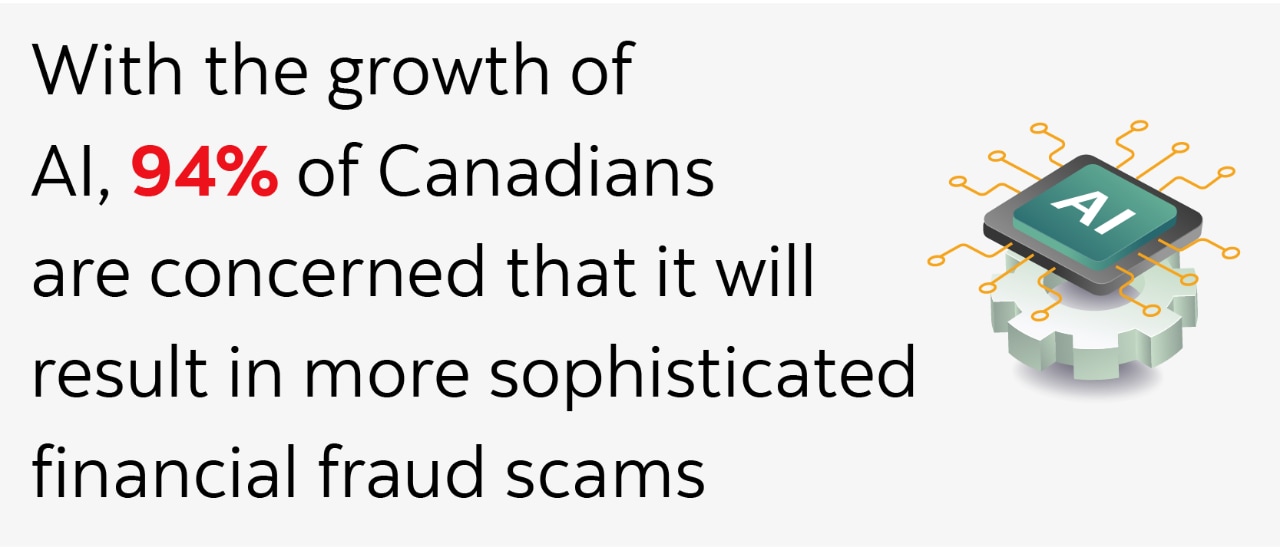 With the growth of AI, 94% of Canadians are concerned that it will result in more sophisticated financial fraud scams

AI