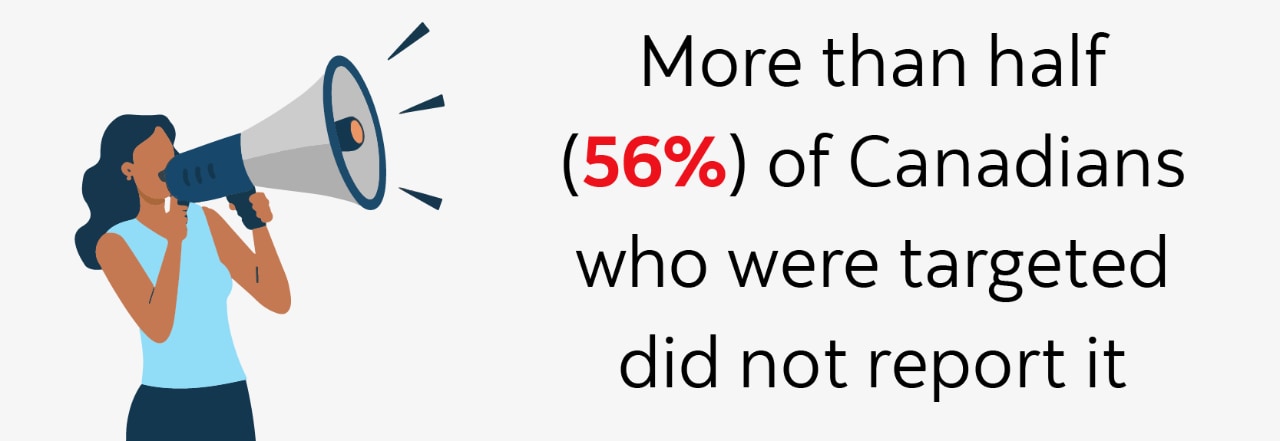 More than half (56%) of Canadians who were targeted did not report it