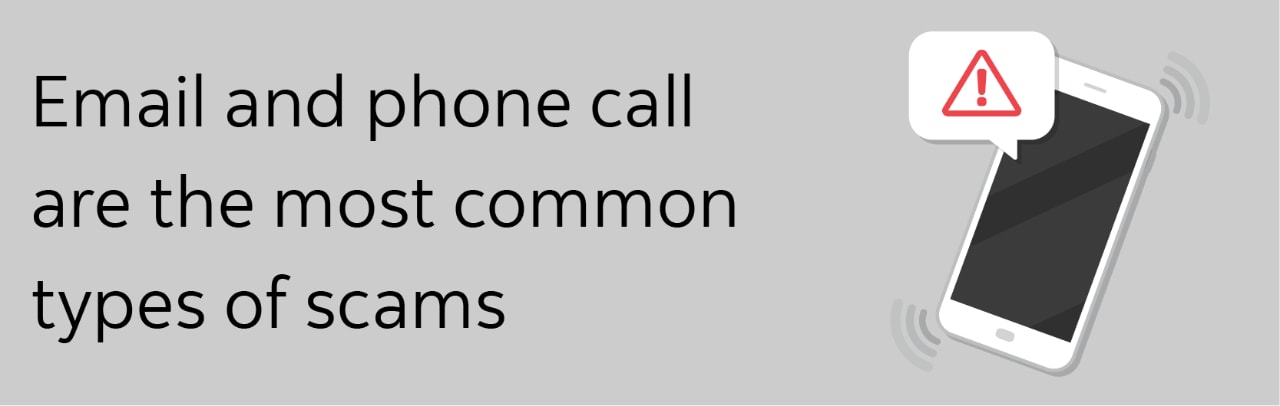 Email and phone call are the most common types of scams