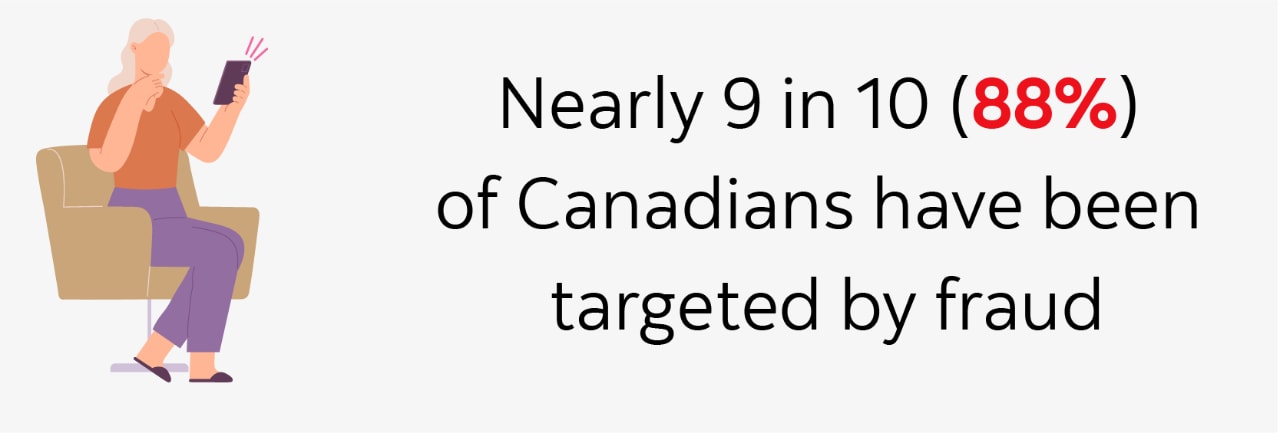 Nearly 9 in 10 (88%) of Canadians have been targeted by fraud