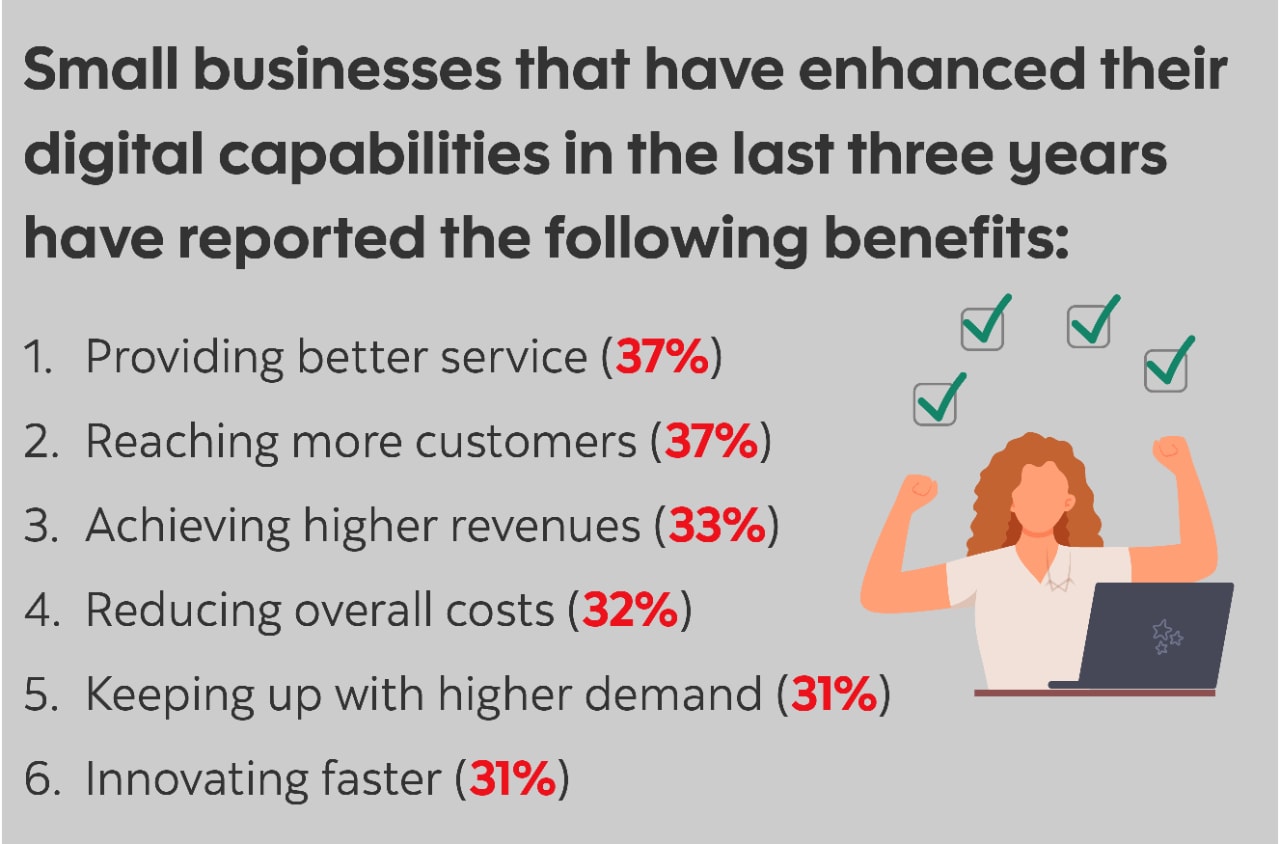 Small businesses that have enhanced their digital capabilities in the last three years have reported the following benefits:

1. Providing better service (37%)
2. Reaching more customers (37%)
3. Achieving higher revenues (33%)
4. Reducing overall costs (32%)
5. Keeping up with higher demand (31%)
6. Innovating faster (31%)