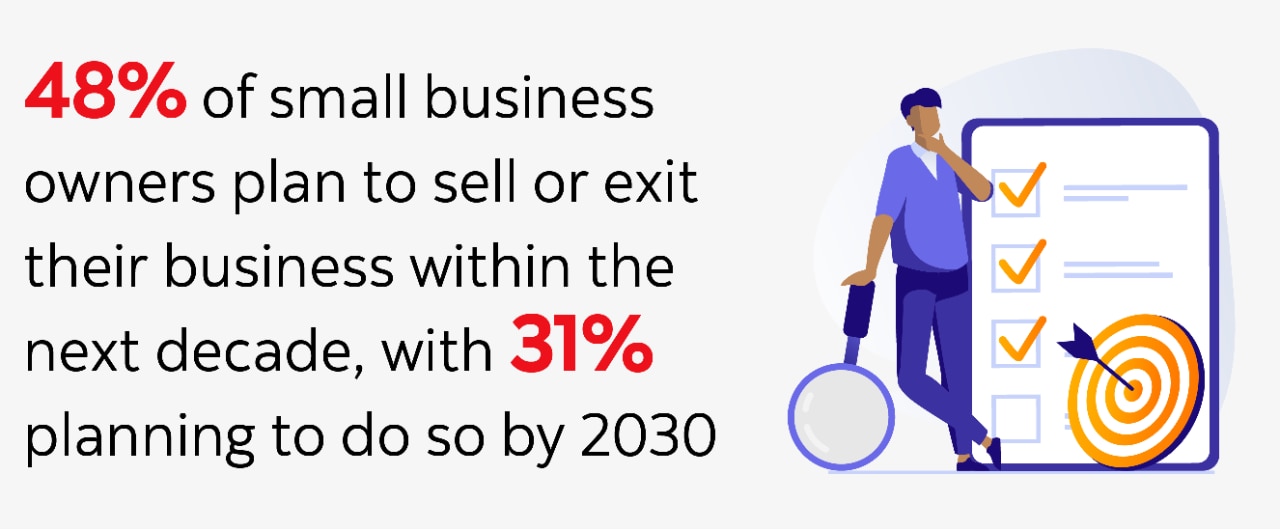 48% of small business owners plan to sell or exit their business within the next decade, with 31% planning to do so by 2030