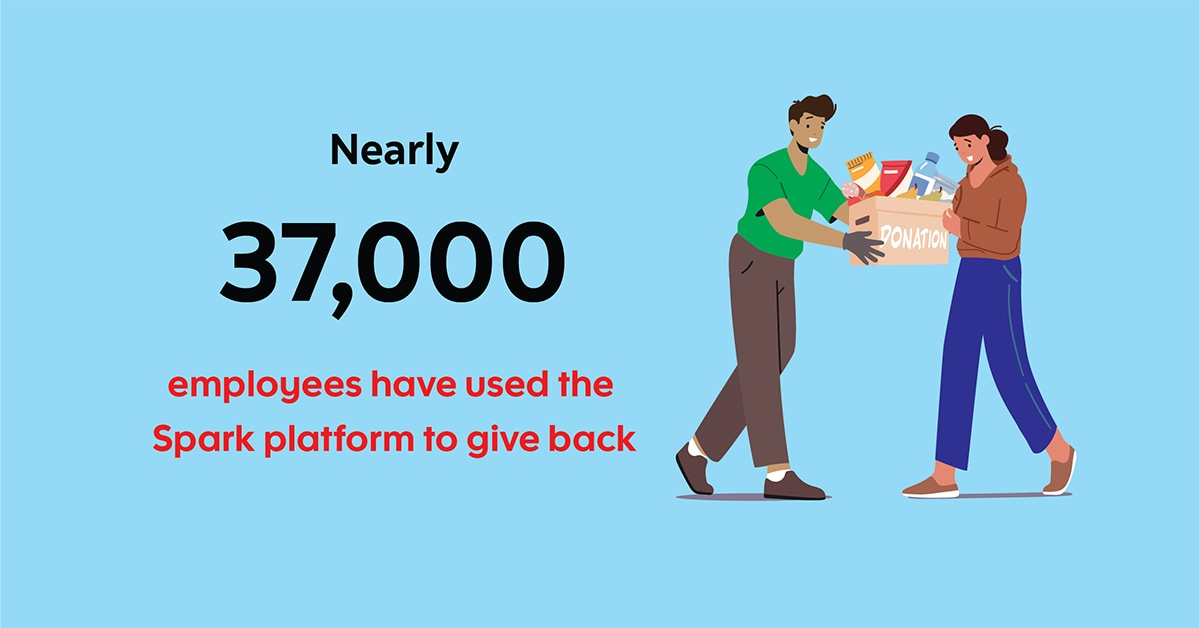 Nearly

37,000

employees have used the Spark platform to give back

DONATION