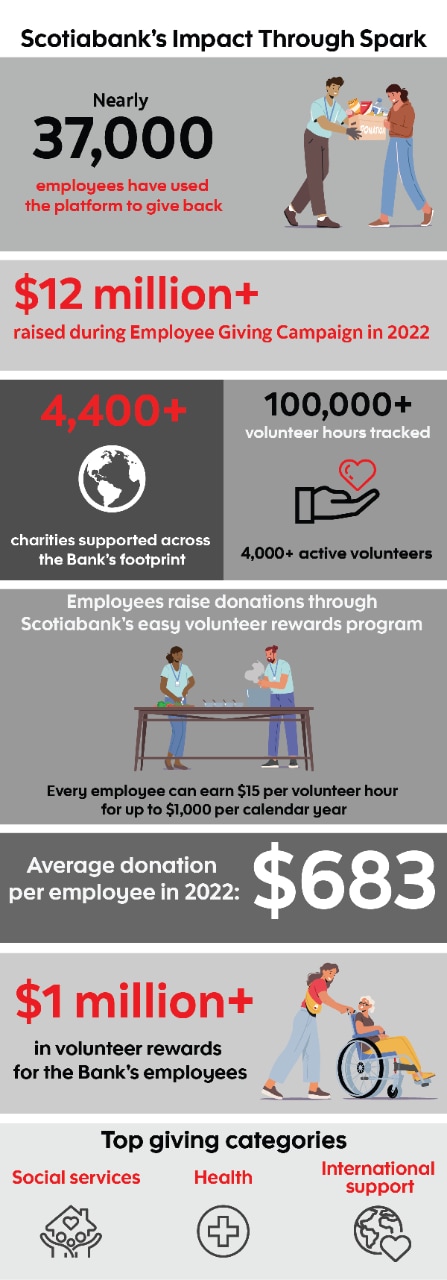 Scotiabank's Impact Through Spark

Nearly
37,000
employees have used the platform to give back

DONATION

$12 million+
raised during Employee Giving Campaign in 2022

4,400+
charities supported across the Bank's footprint

100,000+
volunteer hours tracked

4,000+ active volunteers

Employees raise donations through Scotiabank's easy volunteer rewards program

Every employee can earn $15 per volunteer hour for up to $1,000 per calendar year

Average donation per employee in 2022: $683

$1 million+
in volunteer rewards for the Bank's employees

Top giving categories

Social services

Health

International support