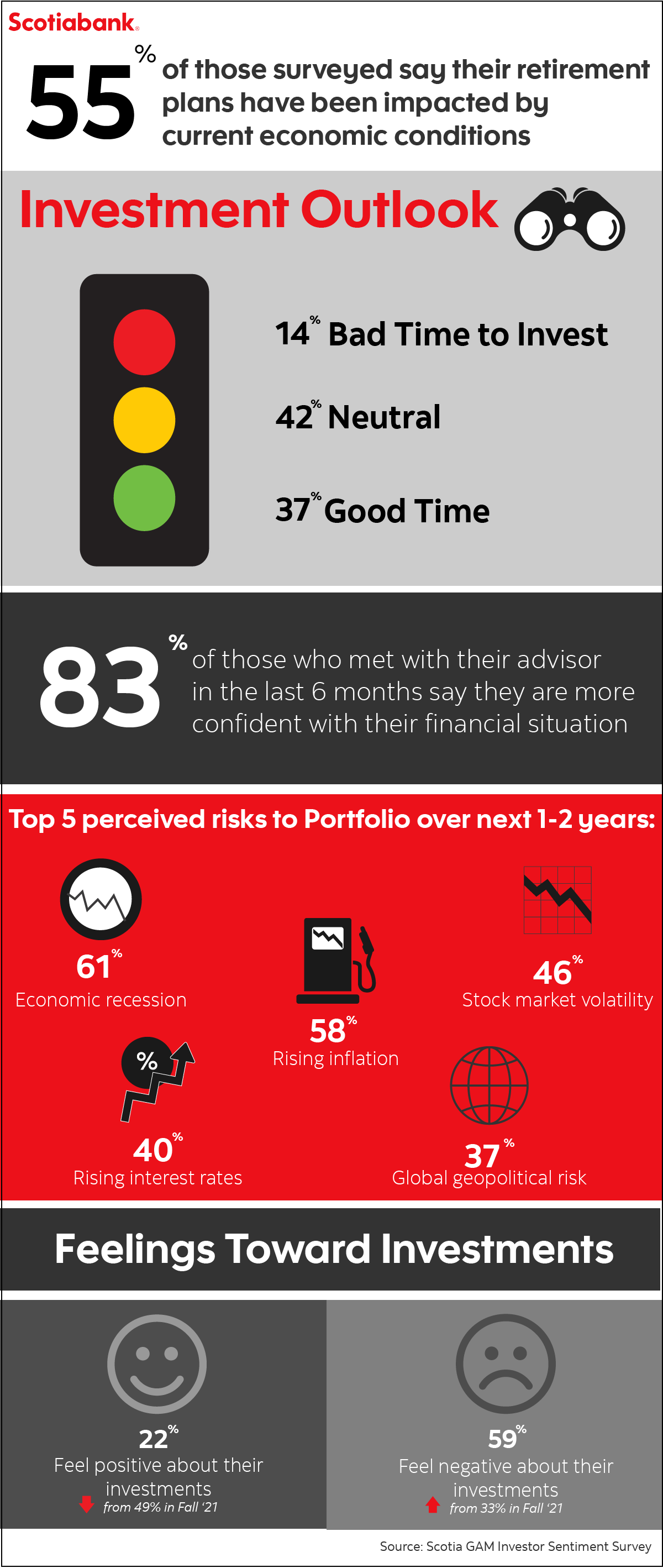 Scotiabank.

55% of those surveyed say their retirement plans have been impacted by current economic conditions

Investment Outlook

14% Bad Time to Invest

42% Neutral

37% Good Time

83% of those who met with their advisor in the last 6 months say they are more confident with their financial situation

Top 5 perceived risks to Portfolio over next 1-2 years:

61% Economic recession

58% Rising inflation

46% Stock market volatility

%

40% Rising interest rates

37% Global geopolitical risk

Feelings Toward Investments

22% Feel positive about their investments
from 49% in Fall '21

59% Feel negative about their investments
from 33% in Fall '21

Source: Scotia GAM Investor Sentiment Survey