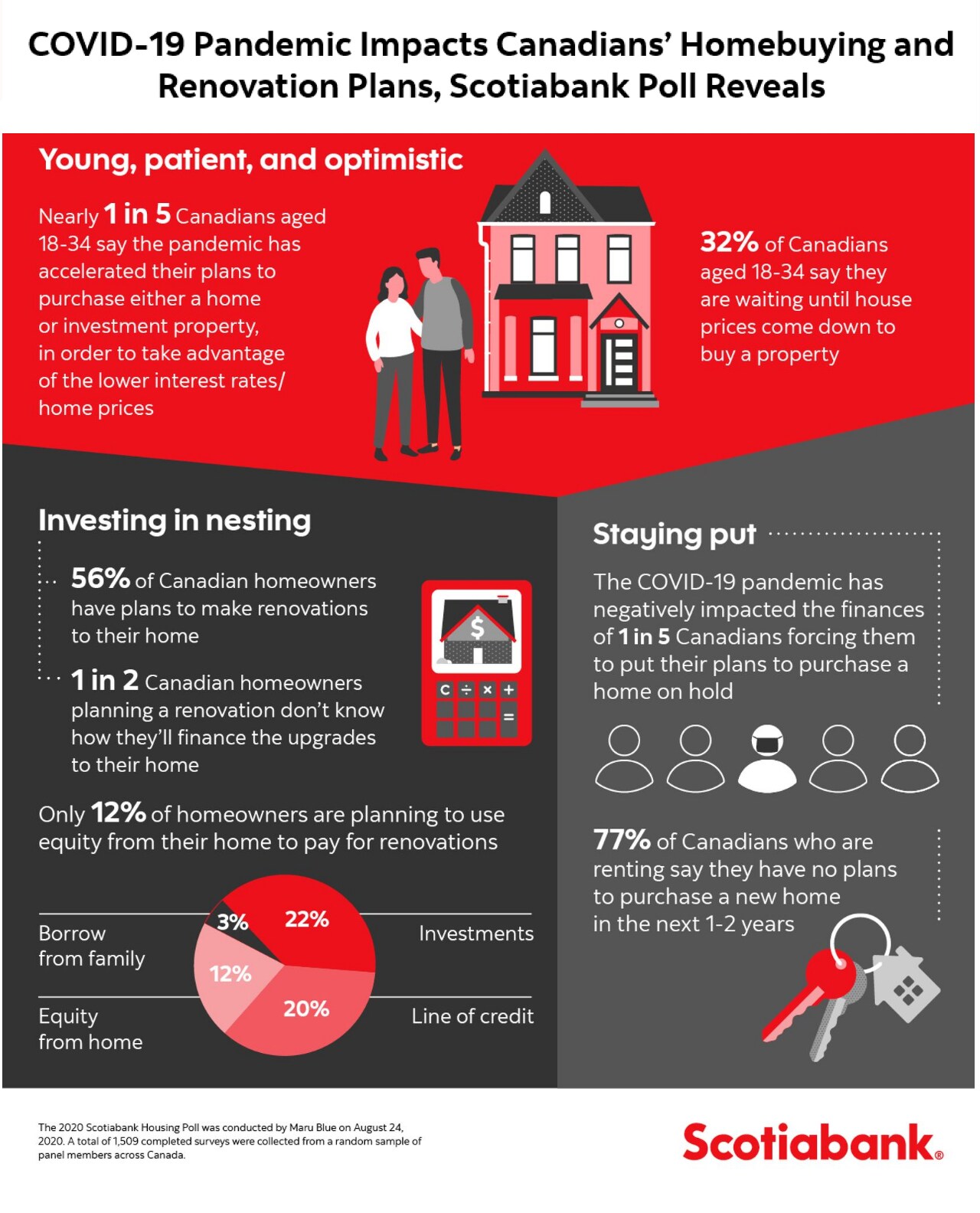 COVID-19 Pandemic Impacts Canadians' Homebuying and Renovation Plans, Scotiabank Poll Reveals

Young, patient, and optimistic

Nearly 1 in 5 Canadians aged 18-34 say the pandemic has accelerated their plans to purchase either a home or investment property, in order to take advantage of the lower interest rates/ home prices

32% of Canadians aged 18-34 say they are waiting until house prices come down to buy a property

Investing in nesting

56% of Canadian homeowners have plans to make renovations to their home

1 in 2 Canadian homeowners planning a renovation don't know how they'll finance the upgrades to their home

$

C ÷ × +
=

Only 12% of homeowners are planning to use equity from their home to pay for renovations

Borrow from family

Equity from home

3%
22%
12%
20%

Investments

Line of credit

Staying put

The COVID-19 pandemic has negatively impacted the finances of 1 in 5 Canadians forcing them to put their plans to purchase a home on hold

77% of Canadians who are renting say they have no plans to purchase a new home in the next 1-2 years

The 2020 Scotiabank Housing Poll was conducted by Maru Blue on August 24, 2020. A total of 1,509 completed surveys were collected from a random sample of panel members across Canada.

Scotiabank®