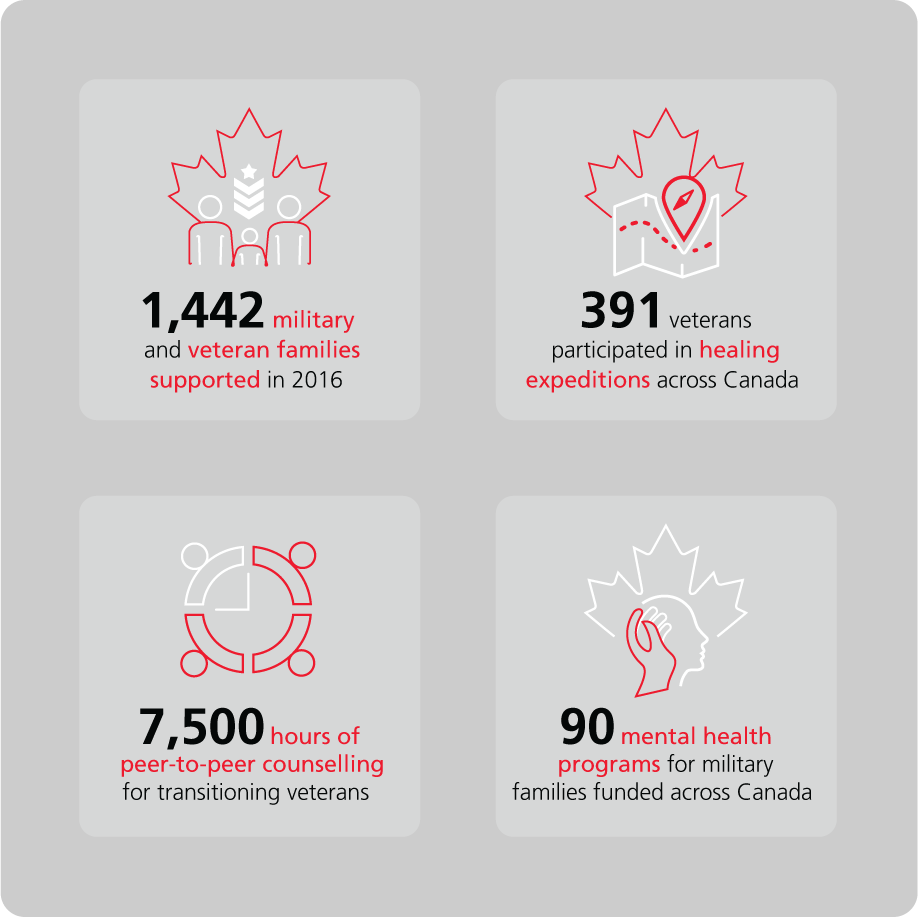 1,442 military and veteran families supported in 2016

391 veterans participated in healing expeditions across Canada

7,500 hours of peer-to-peer counselling for transitioning veterans

90 mental health programs for military families funded across Canada