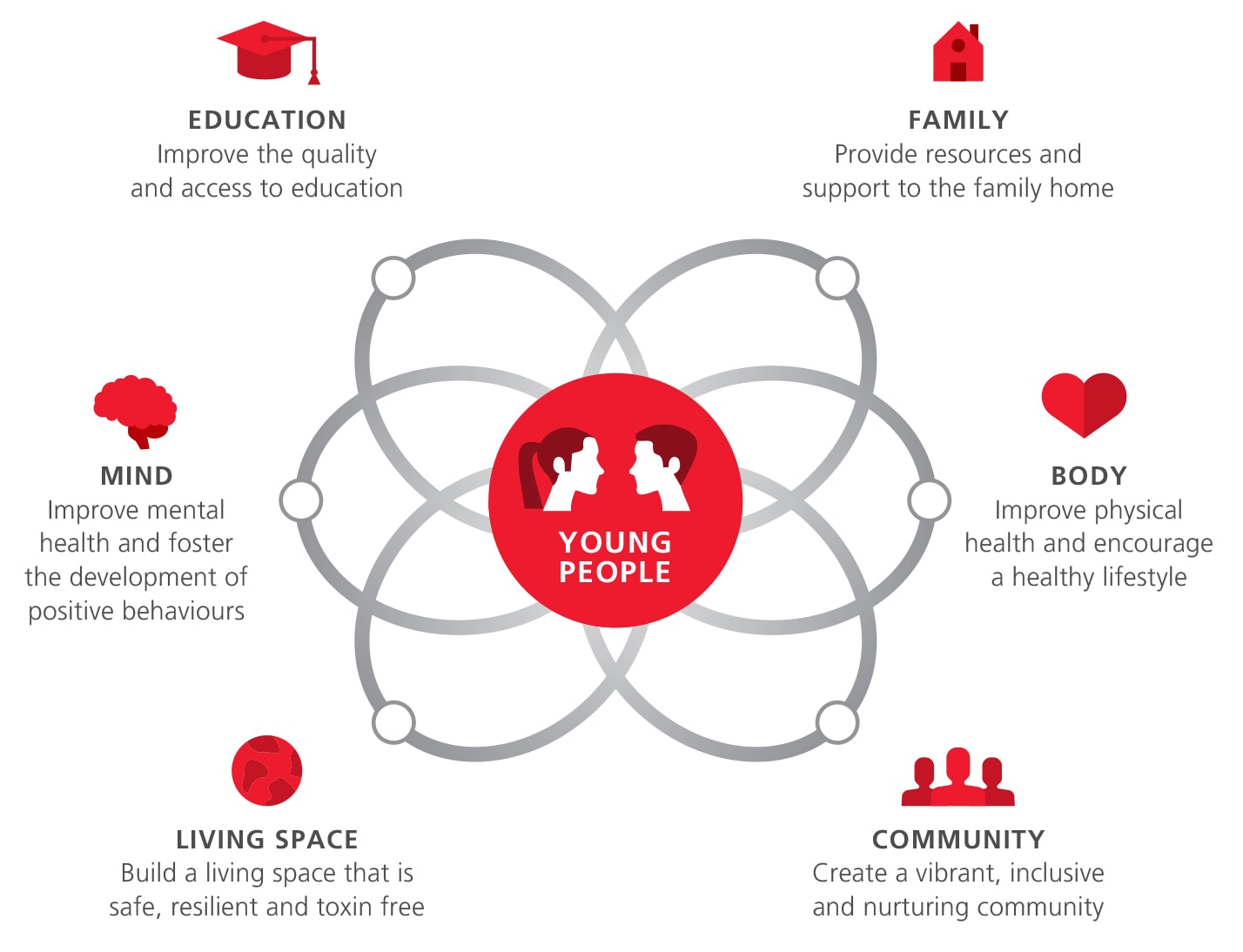 EDUCATION
Improve the quality and access to education

FAMILY
Provide resources and support to the family home

MIND
Improve mental health and foster the development of positive behaviours

YOUNG PEOPLE

BODY
Improve physical health and encourage a healthy lifestyle

LIVING SPACE
Build a living space that is safe, resilient and toxin free

COMMUNITY
Create a vibrant, inclusive and nurturing community