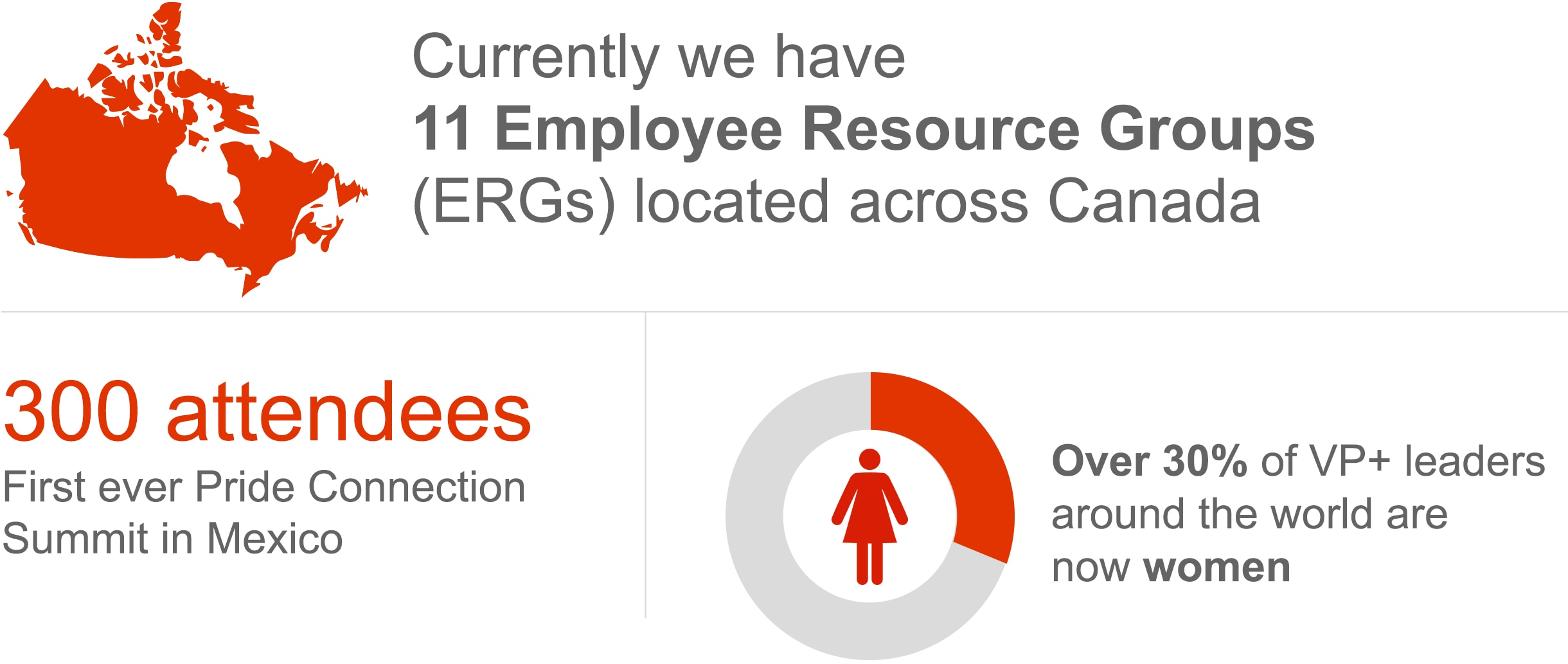 Currently we have
11 Employee Resource Groups
(ERGs) located across Canada

300 attendees
First ever Pride Connection Summit in Mexico

Over 30% of VP+ leaders around the world are now women